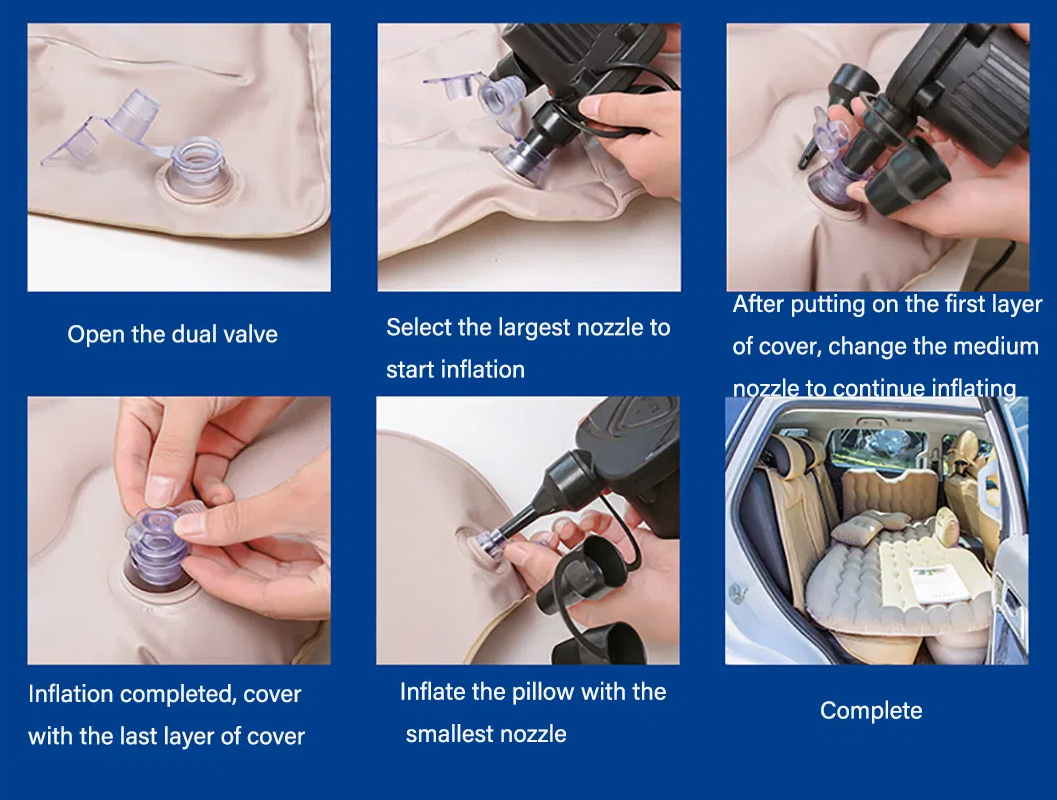 Open the dual valve

Select the largest nozzle to start inflation

After putting on the first layer of cover, change the medium nozzle to continue inflating

Inflation completed, cover with the last layer of cover

Inflate the pillow with the smallest nozzle

Complete